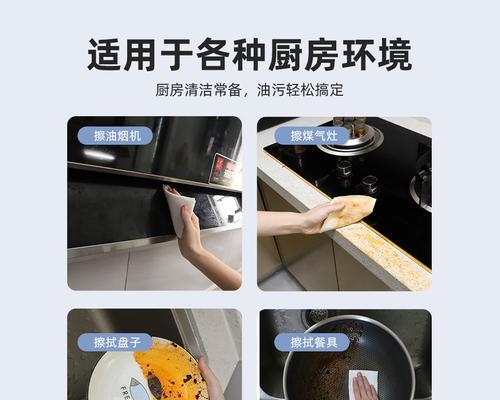 适用于各种厨房环境

厨房清洁常备，油污轻松搞定

擦油烟机

擦煤气灶

擦拭盘子

FRE

擦拭餐具