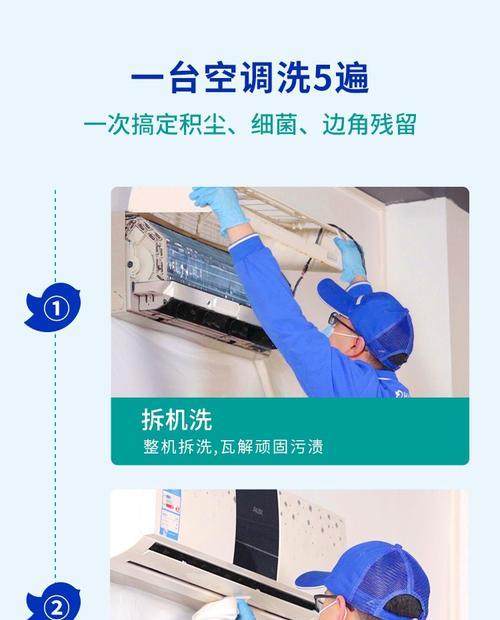 一台空调洗5遍

一次搞定积尘、细菌、边角残留

①

拆机洗

整机拆洗,瓦解顽固污渍

②